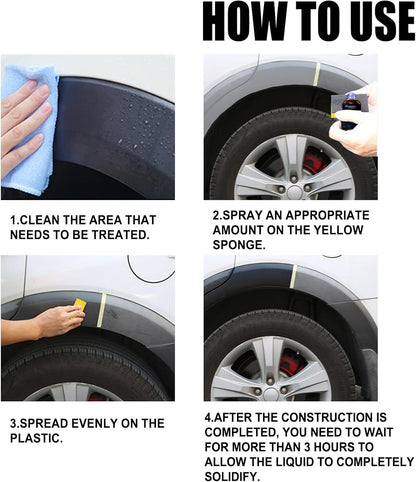 HOW TO USE

1.CLEAN THE AREA THAT NEEDS TO BE TREATED.

2.SPRAY AN APPROPRIATE AMOUNT ON THE YELLOW SPONGE.

3.SPREAD EVENLY ON THE PLASTIC.

4.AFTER THE CONSTRUCTION IS COMPLETED, YOU NEED TO WAIT FOR MORE THAN 3 HOURS TO ALLOW THE LIQUID TO COMPLETELY SOLIDIFY.