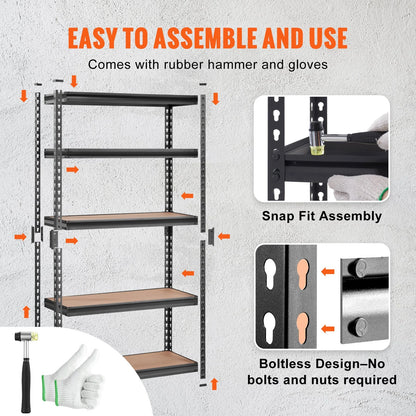 EASY TO ASSEMBLE AND USE

Comes with rubber hammer and gloves

Snap Fit Assembly

Boltless Design–No bolts and nuts required