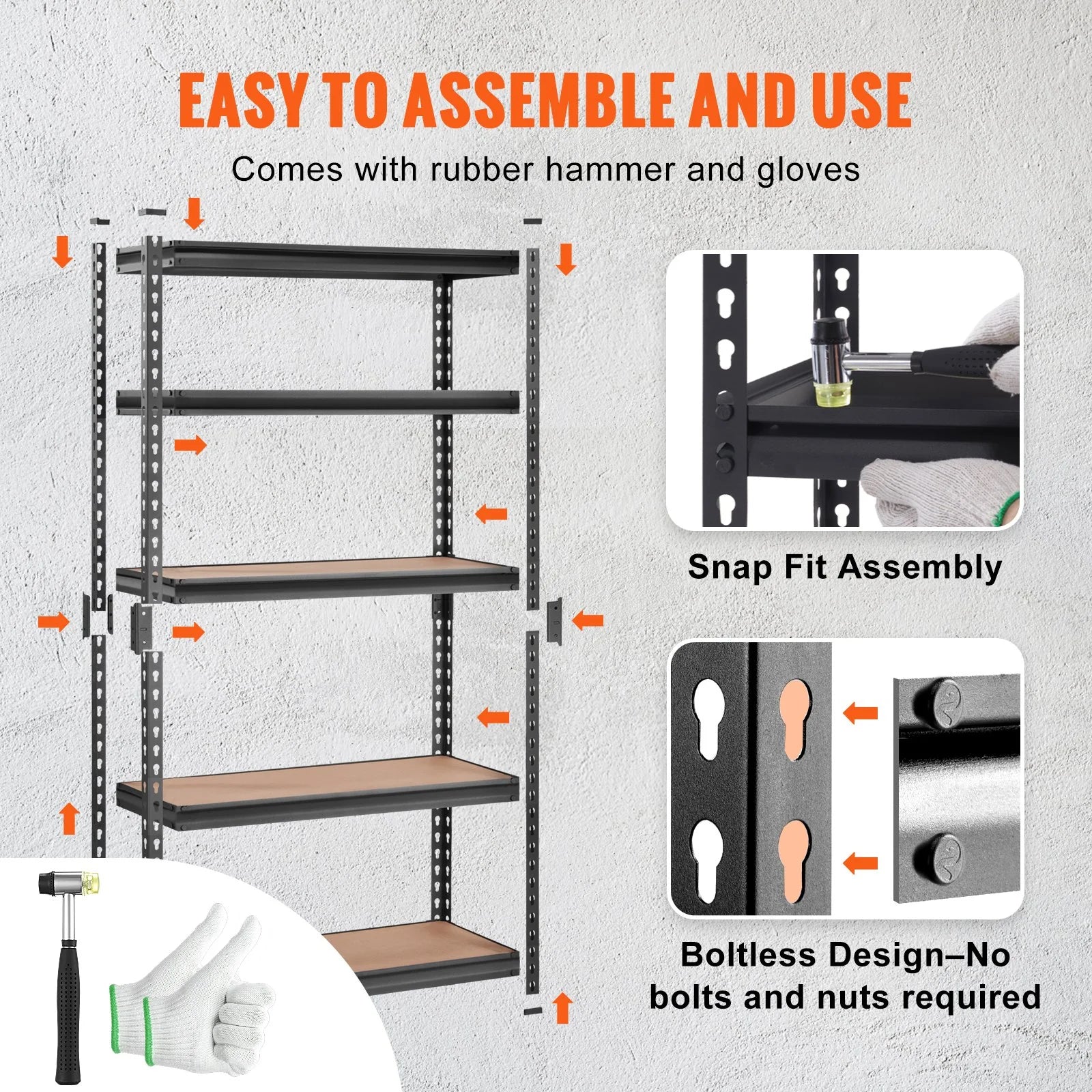 EASY TO ASSEMBLE AND USE

Comes with rubber hammer and gloves

Snap Fit Assembly

Boltless Design–No bolts and nuts required