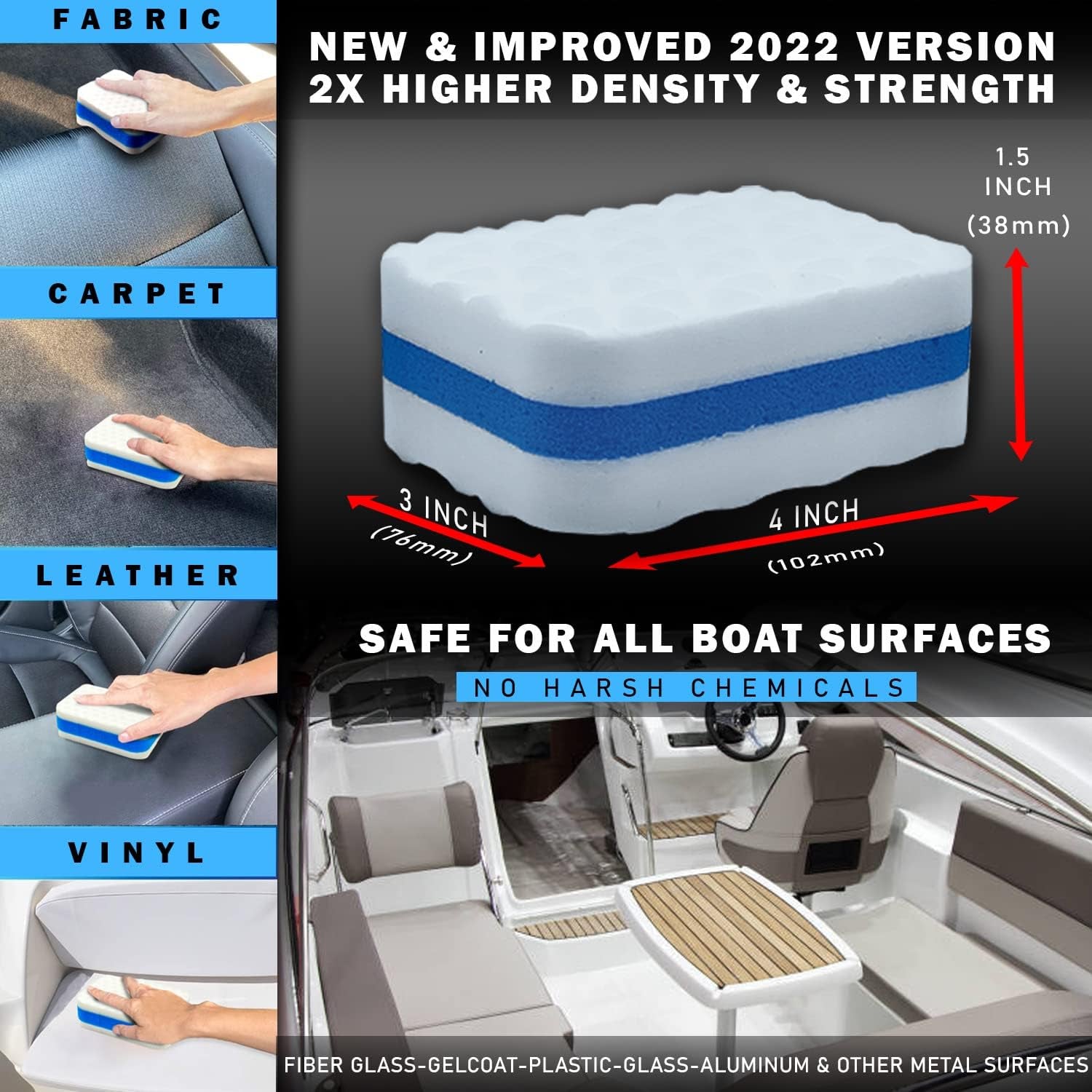 FABRIC

CARPET

LEATHER

VINYL

NEW & IMPROVED 2022 VERSION
2X HIGHER DENSITY & STRENGTH

1.5 INCH (38mm)

3 INCH (76mm)

4 INCH (102mm)

SAFE FOR ALL BOAT SURFACES

NO HARSH CHEMICALS

FIBER GLASS-GELCOAT-PLASTIC-GLASS-ALUMINUM & OTHER METAL SURFACES