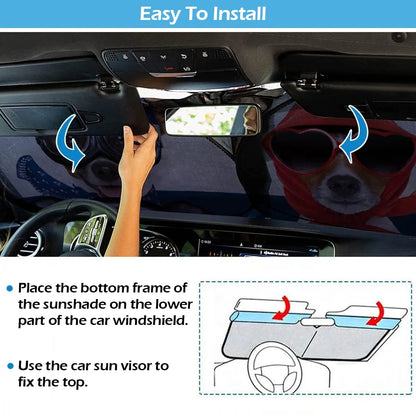 Easy To Install

• Place the bottom frame of the sunshade on the lower part of the car windshield.

• Use the car sun visor to fix the top.