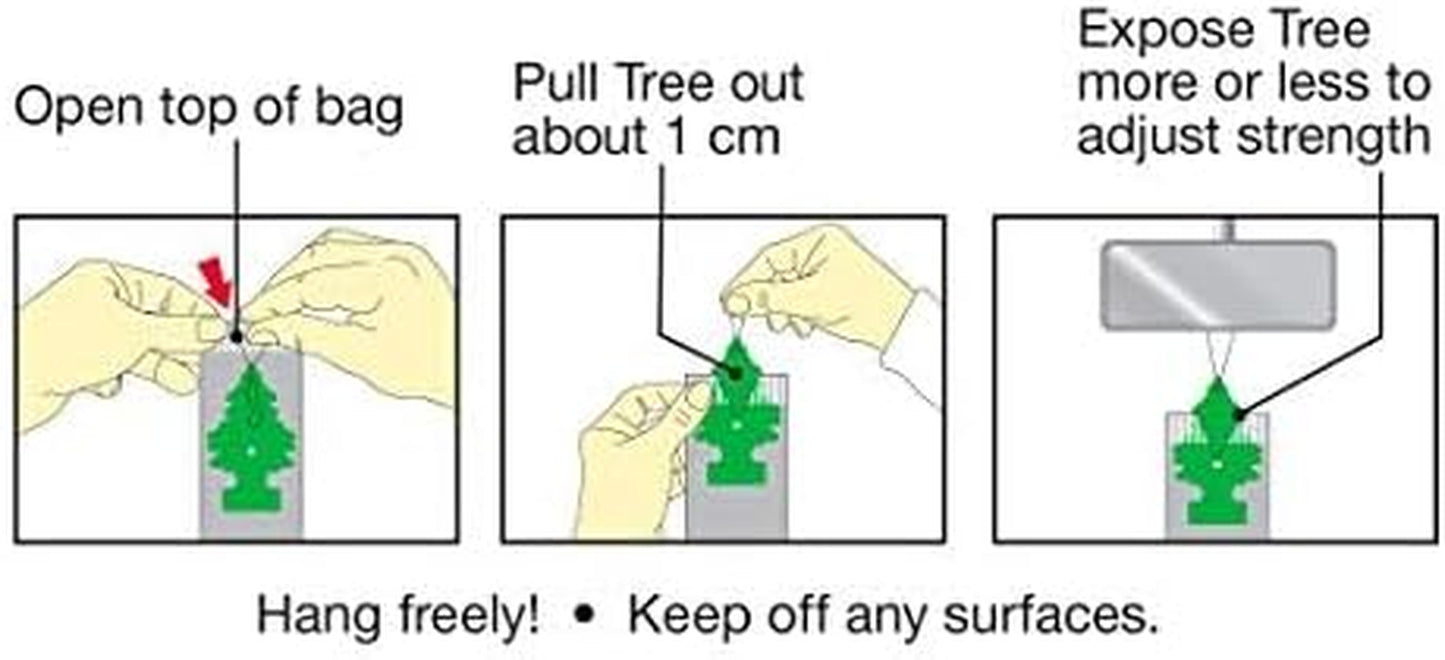 Open top of bag

Pull Tree out about 1 cm

Expose Tree more or less to adjust strength

Hang freely! • Keep off any surfaces.